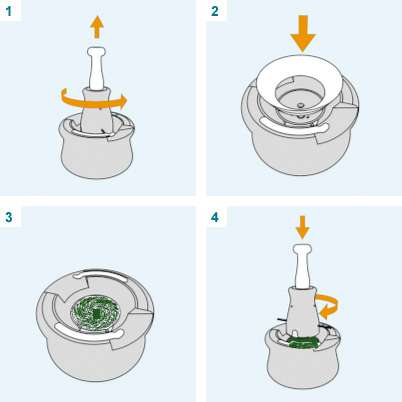 1

2

3

4